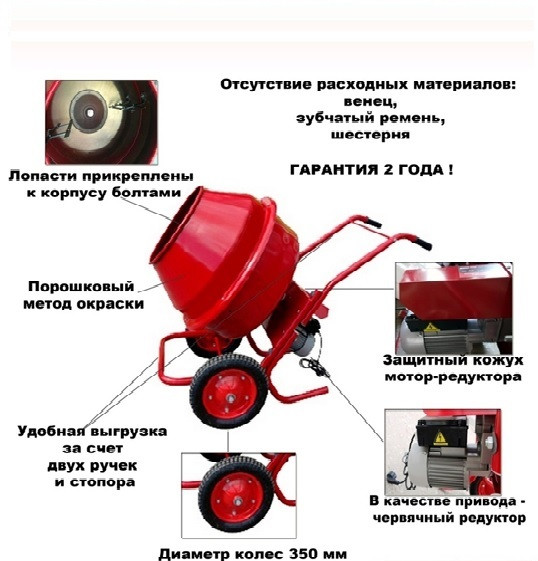 Отсутствие расходных материалов:
венец,
зубчатый ремень,
шестерня

ГАРАНТИЯ 2 ГОДА !

Лопасти прикреплены к корпусу болтами

Порошковый метод окраски

Защитный кожух мотор-редуктора

Удобная выгрузка за счет двух ручек и стопора

В качестве привода - червячный редуктор

Диаметр колес 350 мм