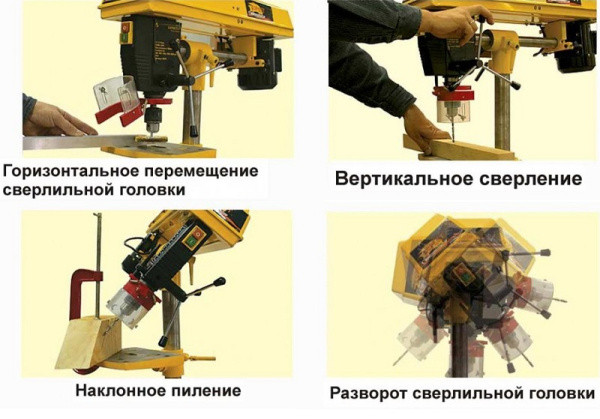 Горизонтальное перемещение сверлильной головки

Вертикальное сверление

Наклонное пиление

Разворот сверлильной головки