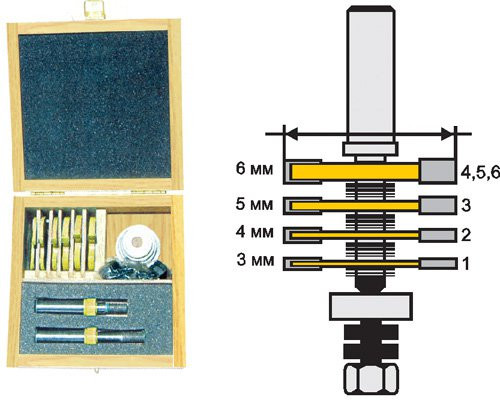 6 мм
4,5,6
5 мм
3
4 мм
2
3 мм
1