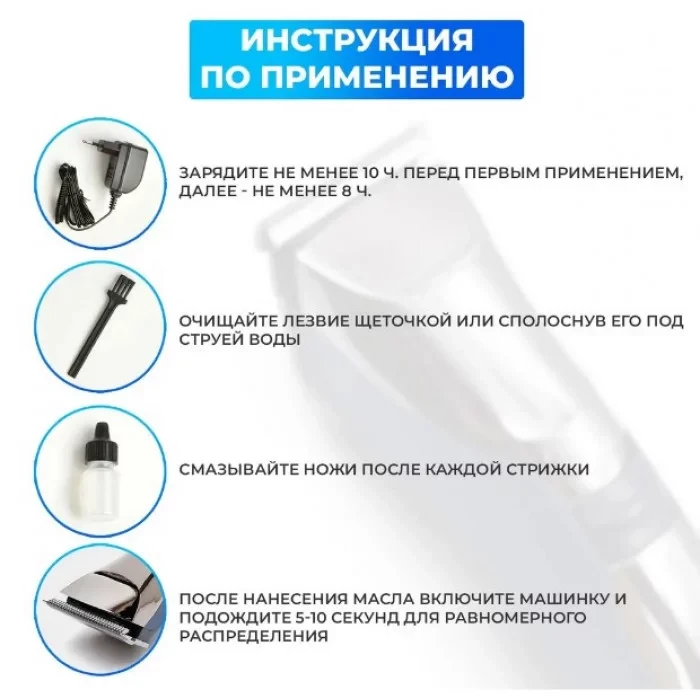 ИНСТРУКЦИЯ ПО ПРИМЕНЕНИЮ

ЗАРЯДИТЕ НЕ МЕНЕЕ 10 Ч. ПЕРЕД ПЕРВЫМ ПРИМЕНЕНИЕМ, ДАЛЕЕ - НЕ МЕНЕЕ 8 Ч.

ОЧИЩАЙТЕ ЛЕЗВИЕ ЩЕТОЧКОЙ ИЛИ СПОЛОСНУВ ЕГО ПОД СТРУЕЙ ВОДЫ

СМАЗЫВАЙТЕ НОЖИ ПОСЛЕ КАЖДОЙ СТРИЖКИ

ПОСЛЕ НАНЕСЕНИЯ МАСЛА ВКЛЮЧИТЕ МАШИНКУ И ПОДОЖДИТЕ 5-10 СЕКУНД ДЛЯ РАВНОМЕРНОГО РАСПРЕДЕЛЕНИЯ